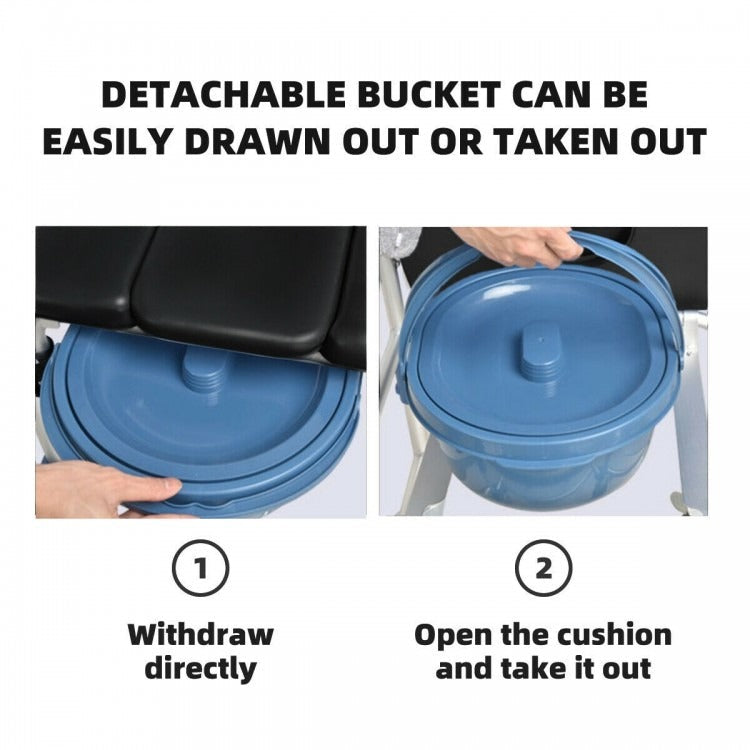 DETACHABLE BUCKET CAN BE EASILY DRAWN OUT OR TAKEN OUT

1

Withdraw directly

2

Open the cushion and take it out