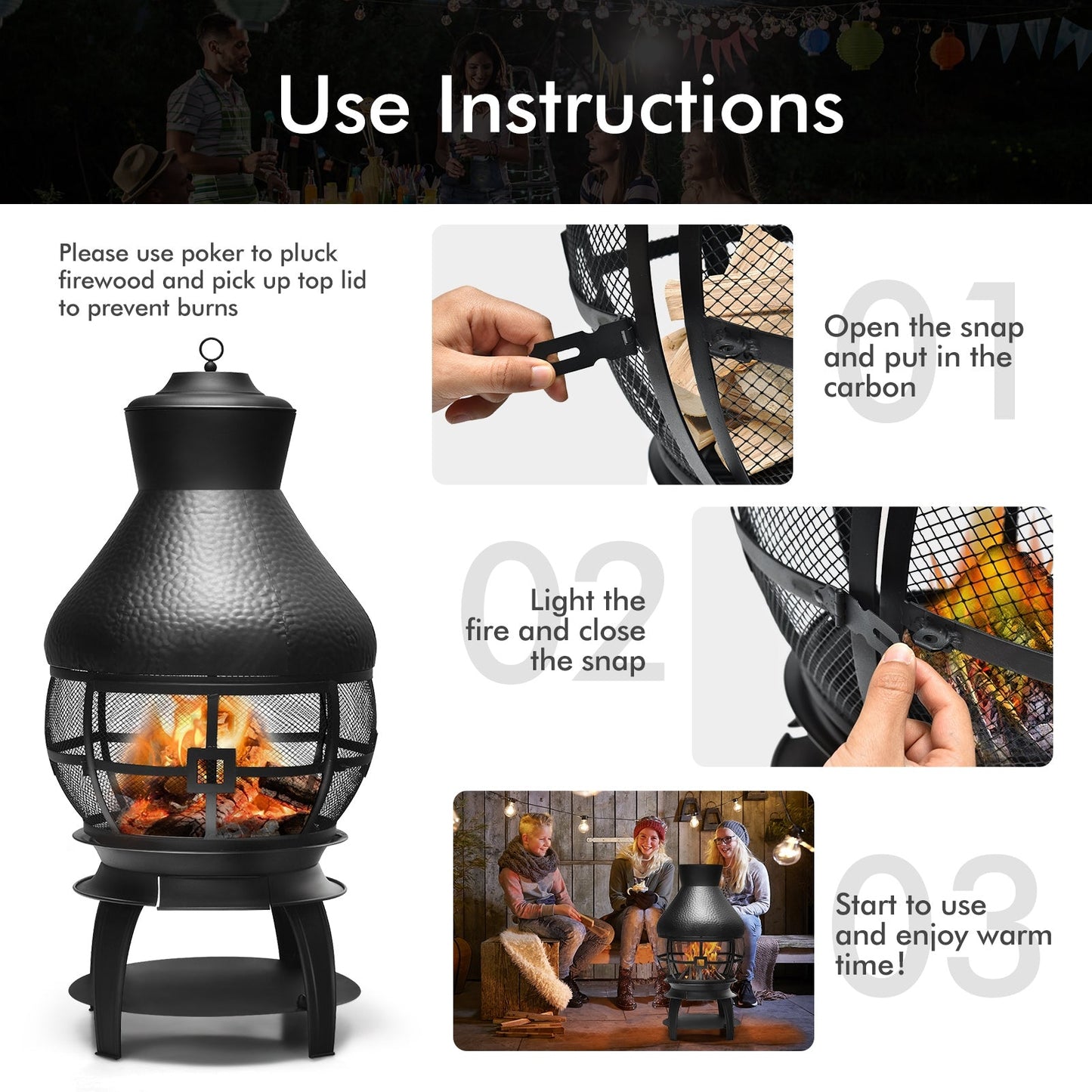 Use Instructions

Please use poker to pluck firewood and pick up top lid to prevent burns

01

Open the snap and put in the carbon

02

Light the fire and close the snap

03

Start to use and enjoy warm time!