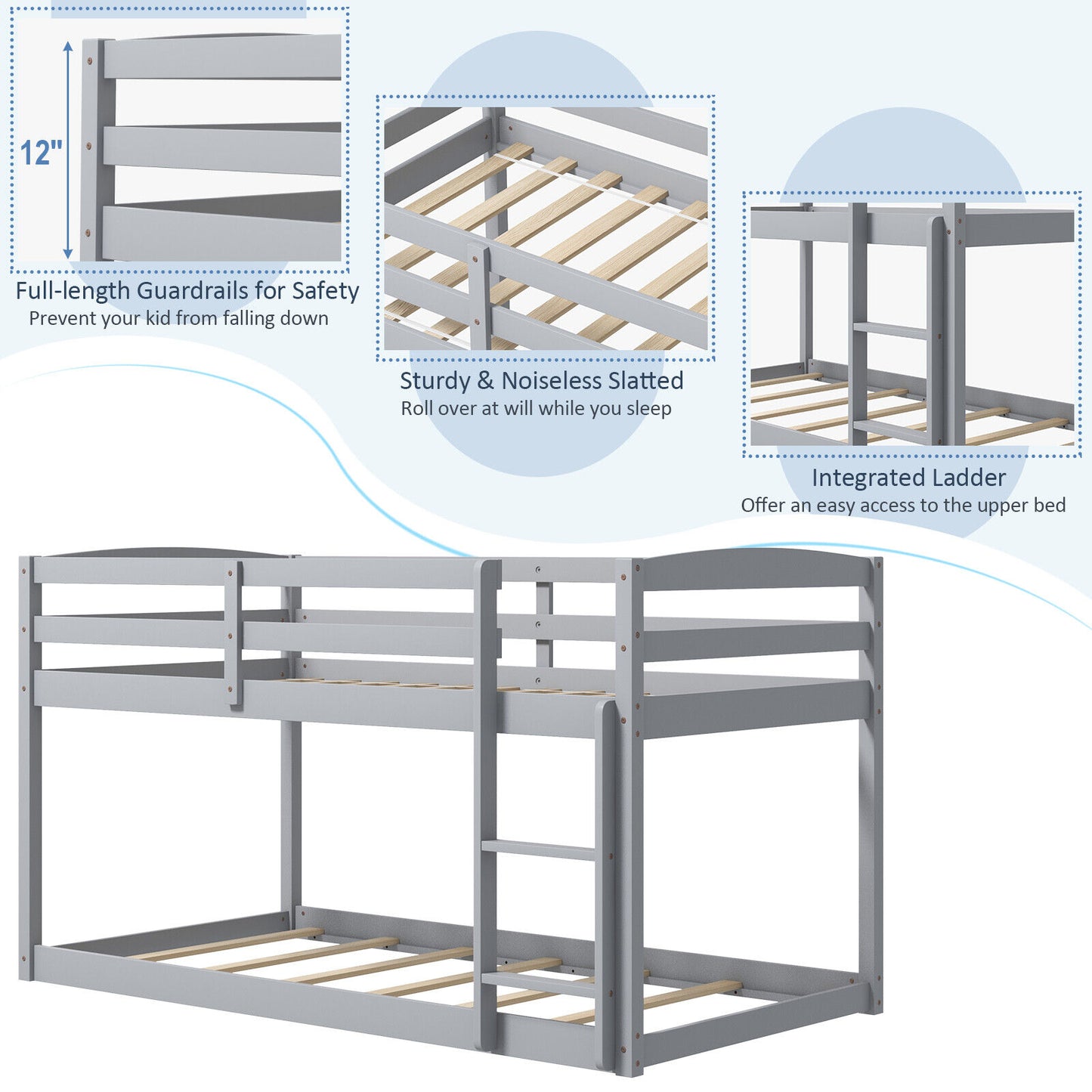 12"

Full-length Guardrails for Safety
Prevent your kid from falling down

Sturdy & Noiseless Slatted
Roll over at will while you sleep

Integrated Ladder
Offer an easy access to the upper bed