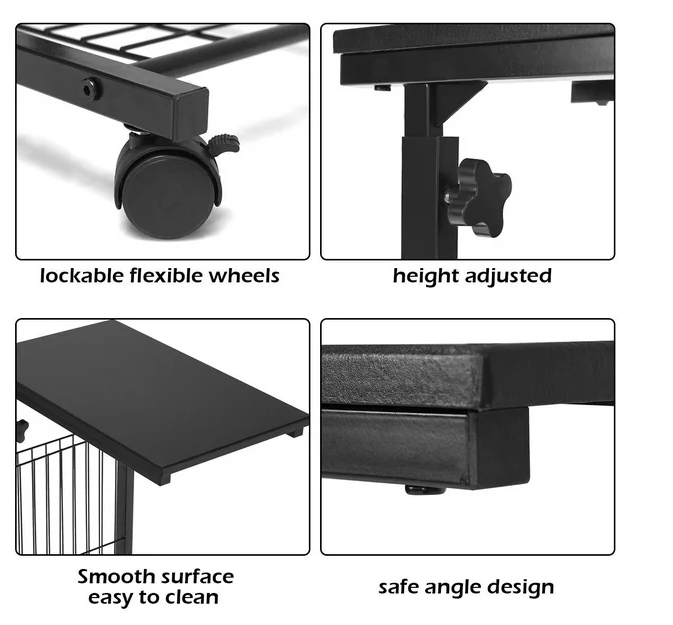 lockable flexible wheels

height adjusted

Smooth surface
easy to clean

safe angle design