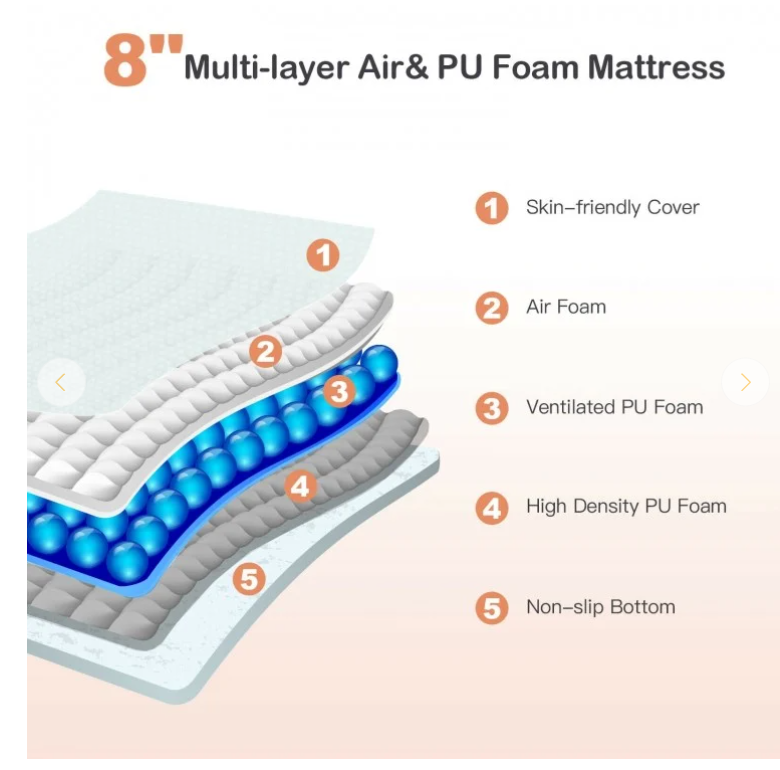 8" Multi-layer Air& PU Foam Mattress

1
2
3
4
5

1 Skin–friendly Cover

2 Air Foam

3 Ventilated PU Foam

4 High Density PU Foam

5 Non–slip Bottom