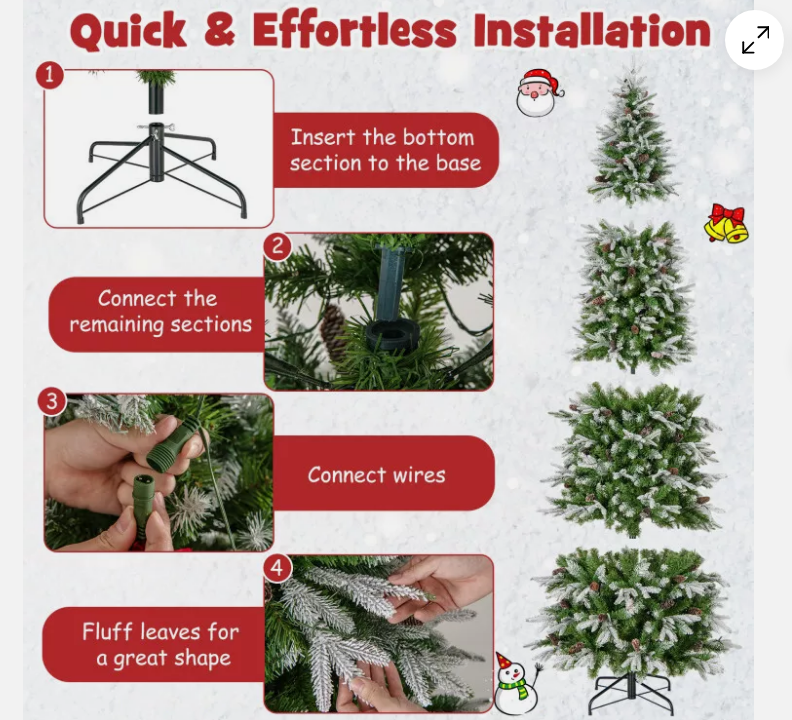 Quick & Effortless Installation

1

Insert the bottom section to the base

2

Connect the remaining sections

3

Connect wires

4

Fluff leaves for a great shape