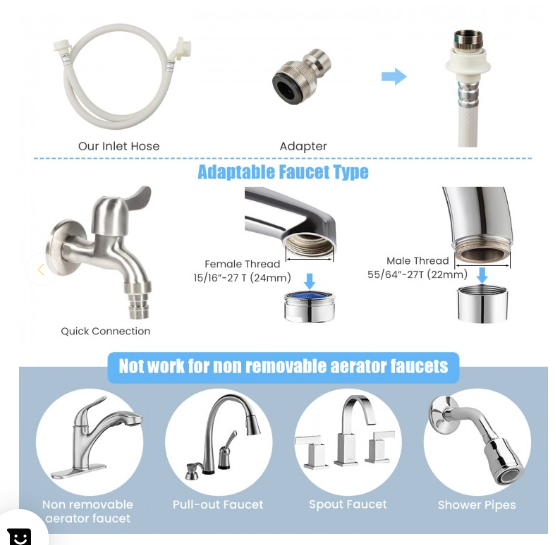 Our Inlet Hose

Adapter

Adaptable Faucet Type

Quick Connection

Female Thread
15/16"-27 T (24mm)

Male Thread
55/64"-27T (22mm)

Not work for non removable aerator faucets

Non removable aerator faucet

Pull-out Faucet

Spout Faucet

Shower Pipes