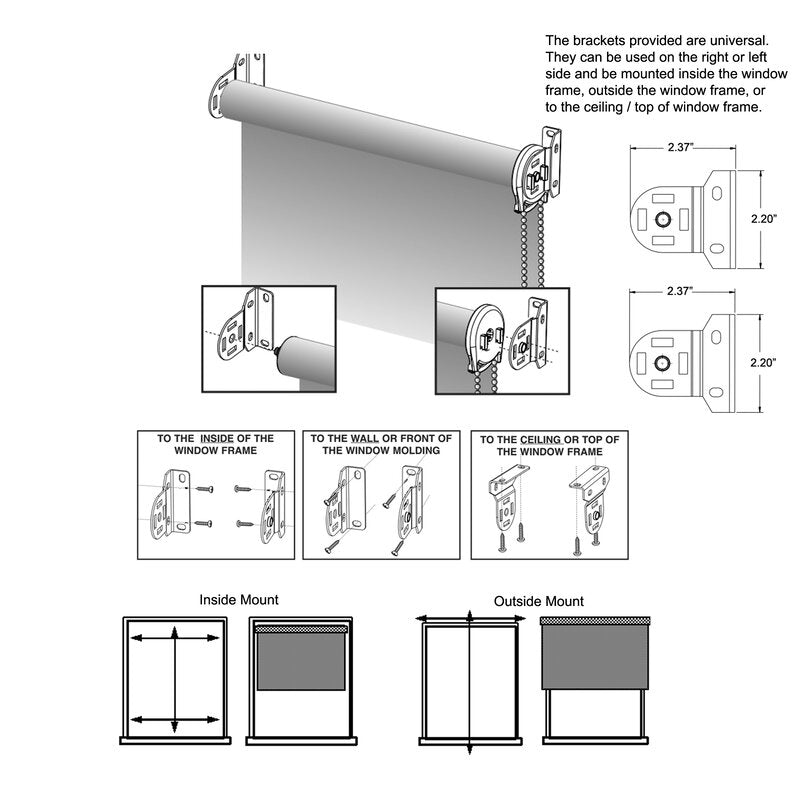 The brackets provided are universal. They can be used on the right or left side and be mounted inside the window frame, outside the window frame, or to the ceiling / top of window frame.

2.37"

2.20"

2.37"

2.20"

TO THE INSIDE OF THE WINDOW FRAME

TO THE WALL OR FRONT OF THE WINDOW MOLDING

TO THE CEILING OR TOP OF THE WINDOW FRAME

Inside Mount

Outside Mount