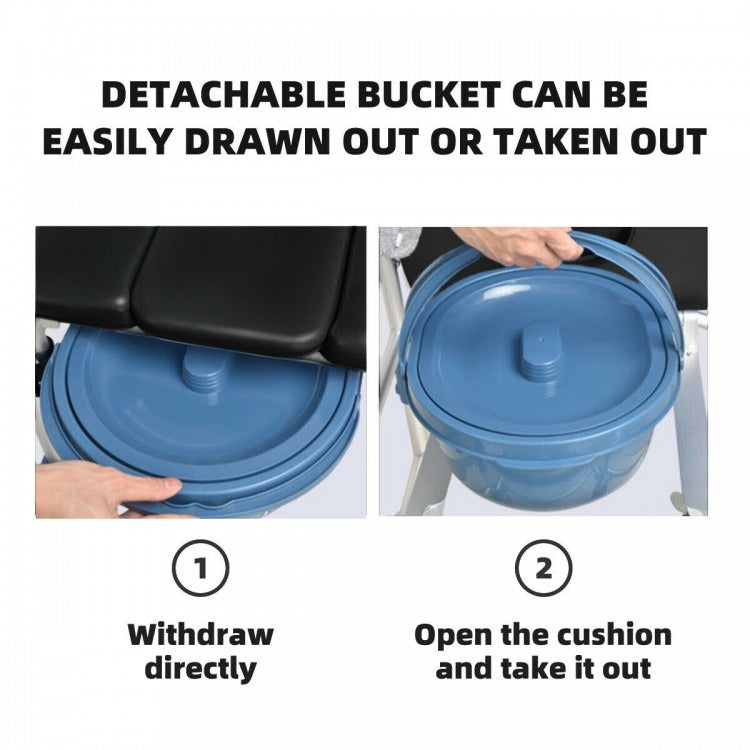 DETACHABLE BUCKET CAN BE EASILY DRAWN OUT OR TAKEN OUT

1

Withdraw directly

2

Open the cushion and take it out