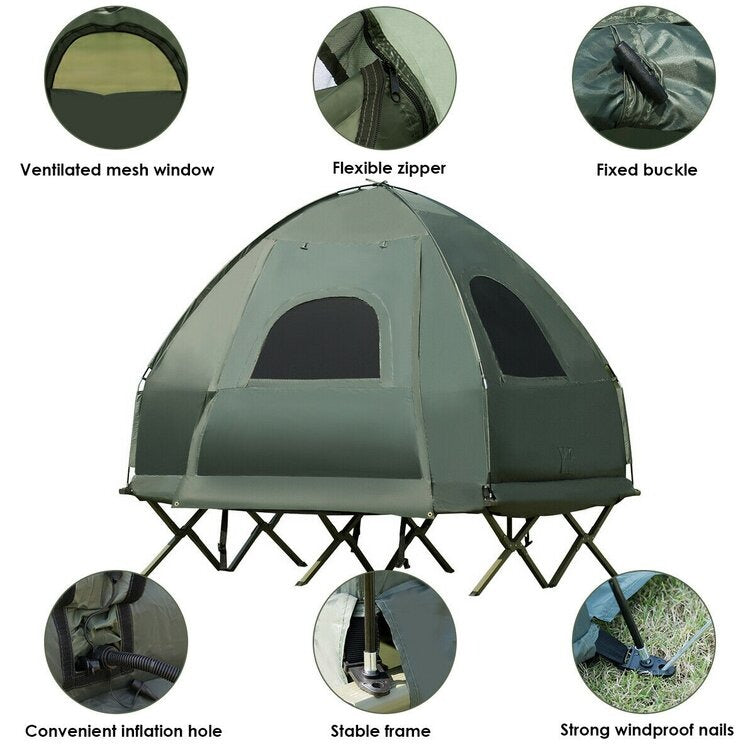 Ventilated mesh window

Flexible zipper

Fixed buckle

Convenient inflation hole

Stable frame

Strong windproof nails