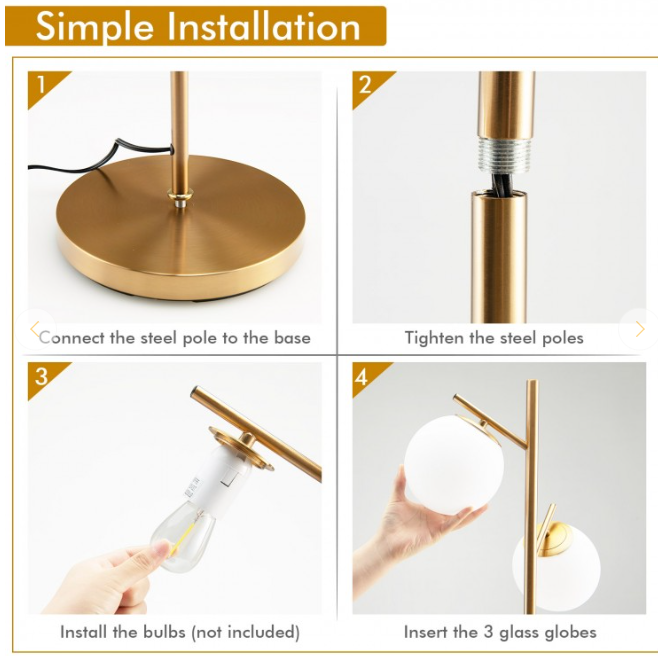 Simple Installation

1

Connect the steel pole to the base

2

Tighten the steel poles

3

Install the bulbs (not included)

4

Insert the 3 glass globes