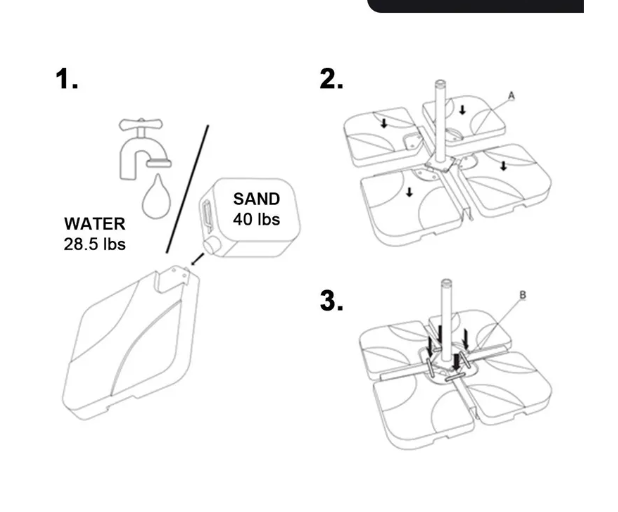 1.

WATER
28.5 lbs

SAND
40 lbs

2.

A

3.

B