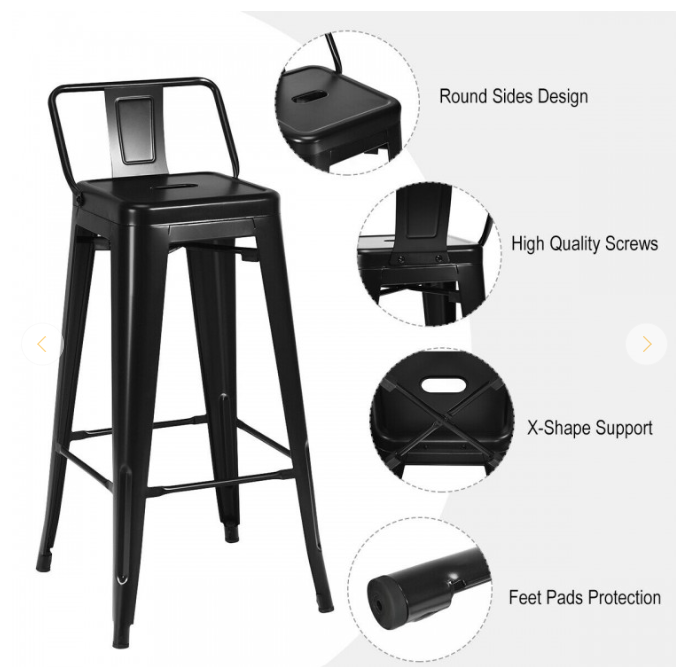 Round Sides Design

High Quality Screws

X-Shape Support

Feet Pads Protection