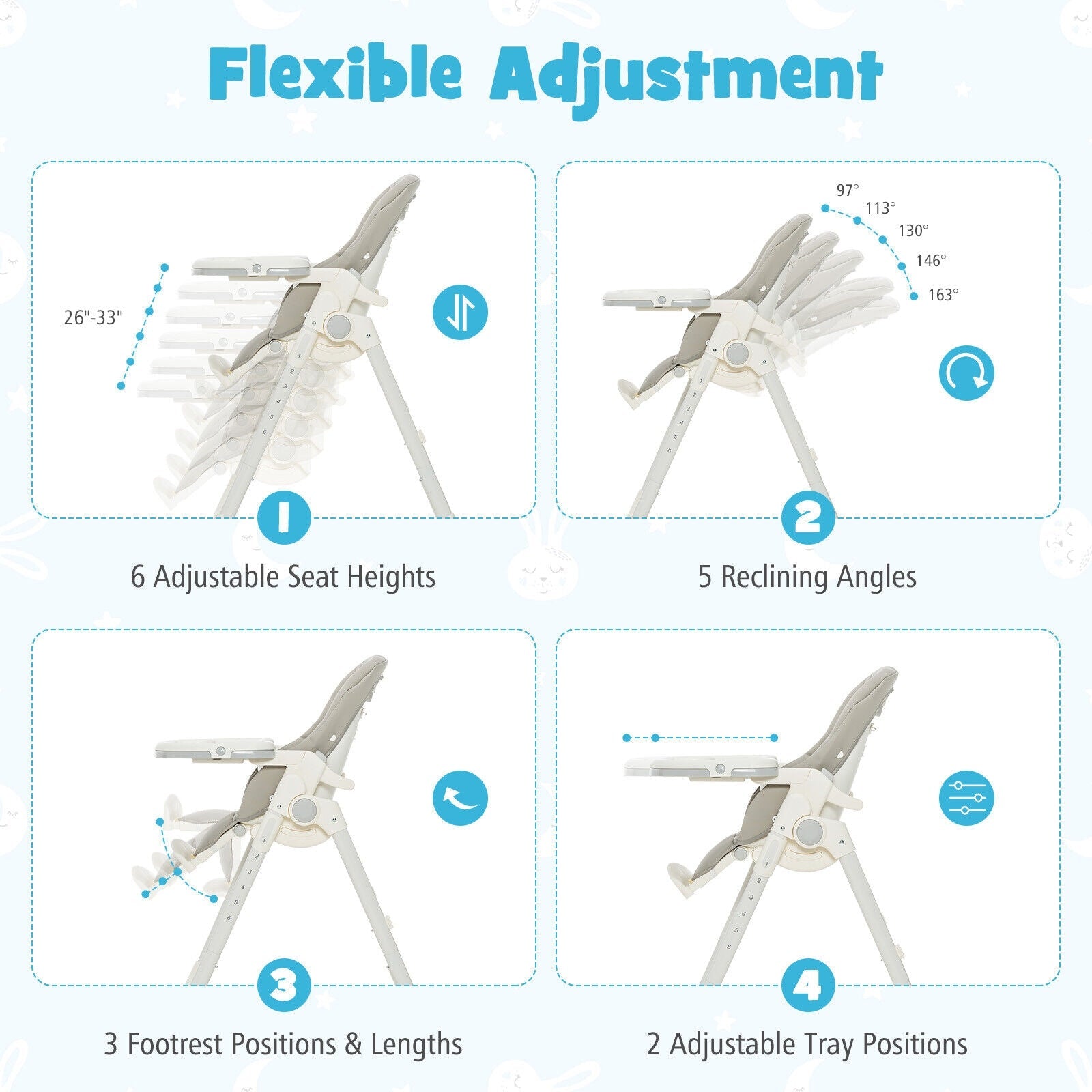 Flexible Adjustment

26"-33"

1

6 Adjustable Seat Heights

97°
113°
130°
146°
163°

2

5 Reclining Angles

3

3 Footrest Positions & Lengths

4

2 Adjustable Tray Positions