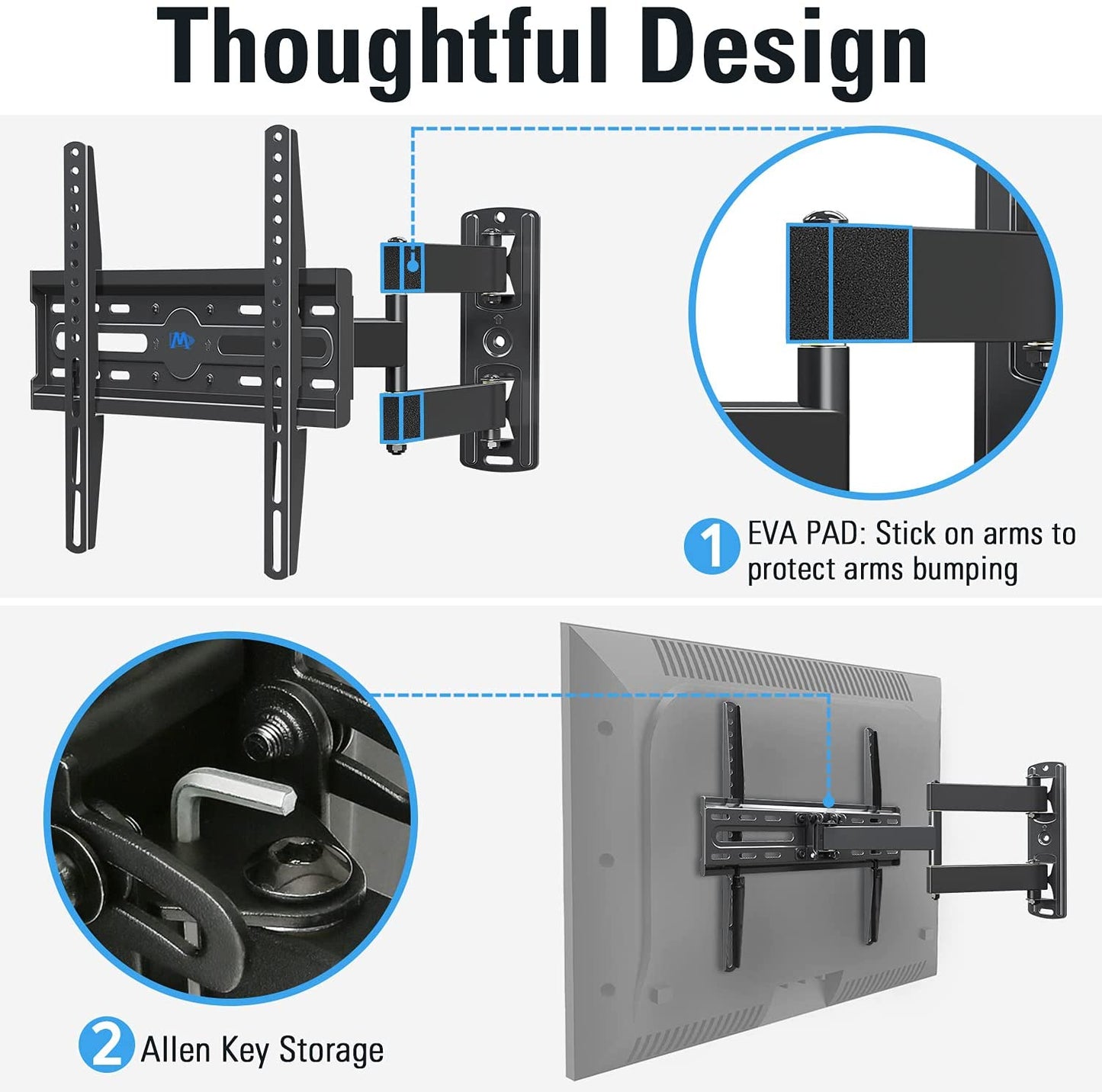 Thoughtful Design

1 EVA PAD: Stick on arms to protect arms bumping

2 Allen Key Storage