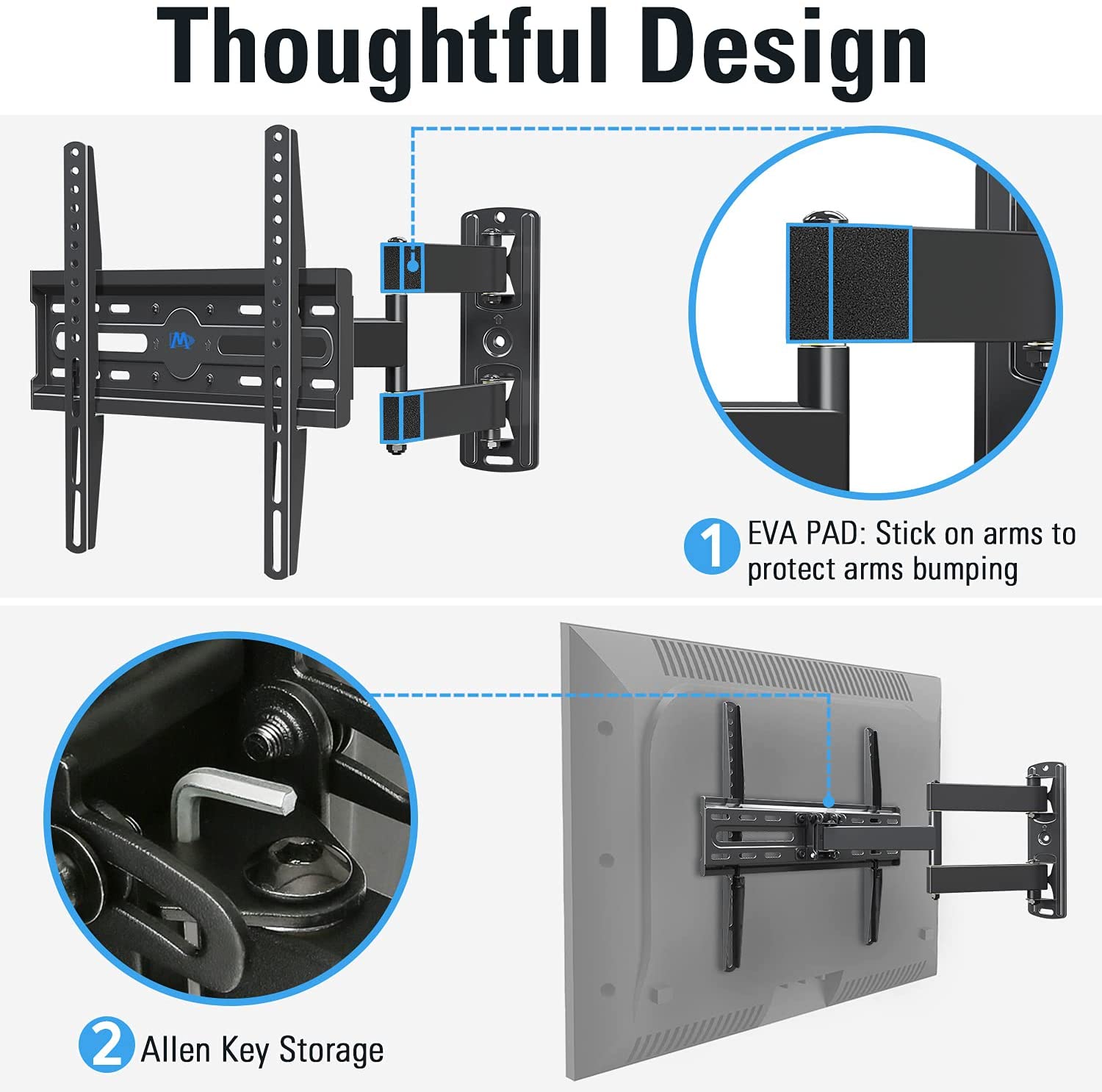 Thoughtful Design

1 EVA PAD: Stick on arms to protect arms bumping

2 Allen Key Storage