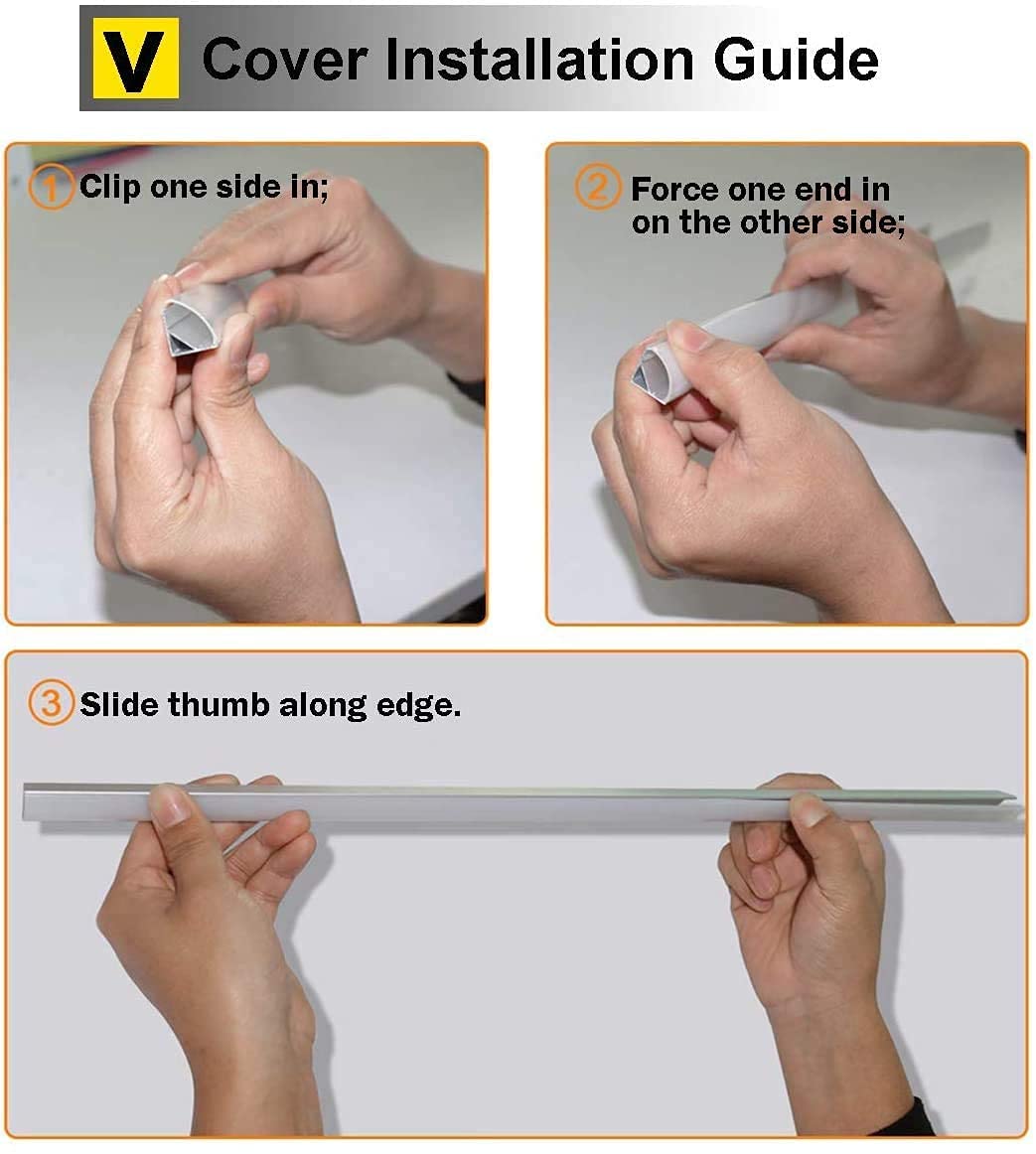 V Cover Installation Guide

1 Clip one side in;

2 Force one end in on the other side;

3 Slide thumb along edge.