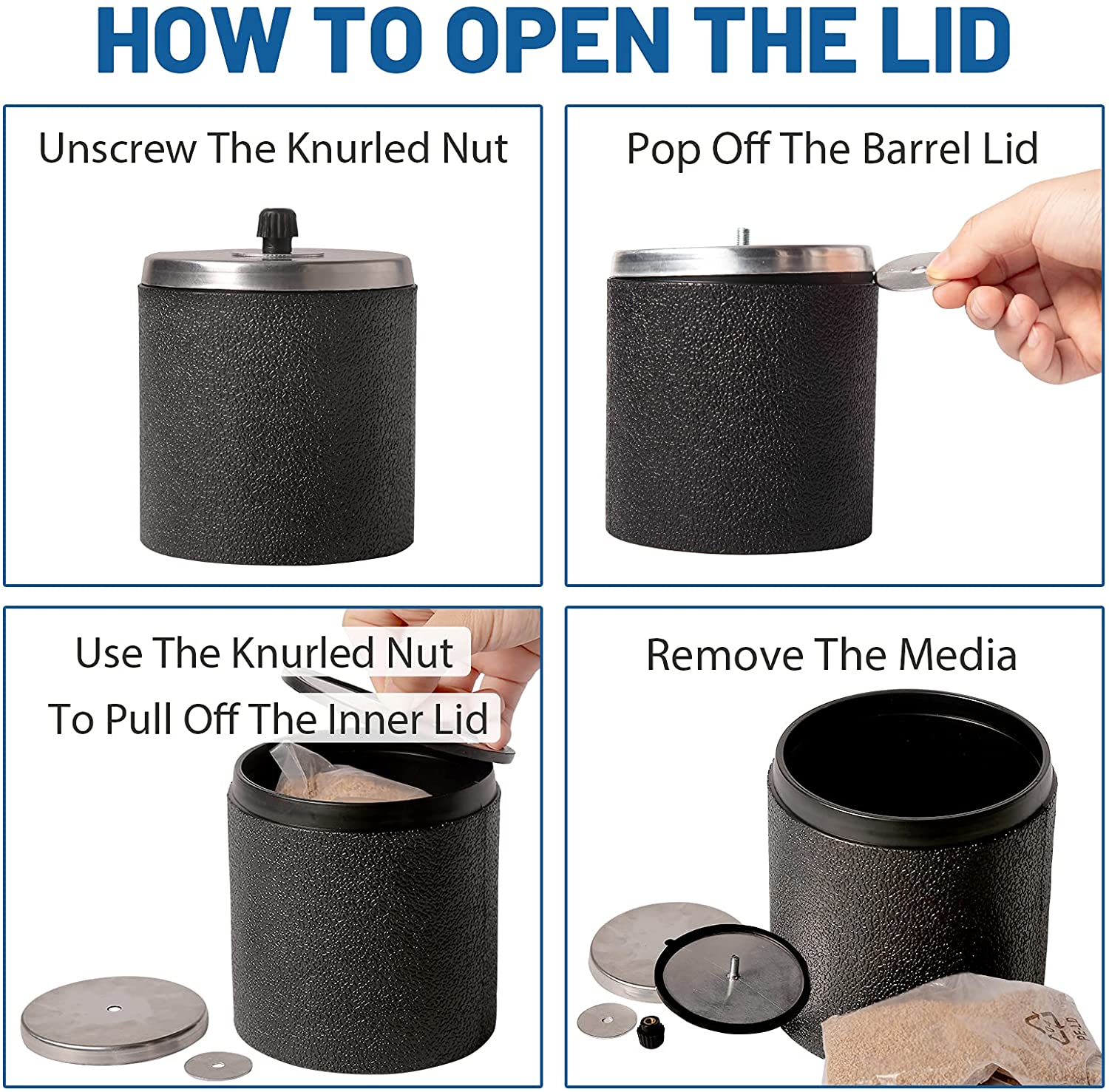 HOW TO OPEN THE LID

Unscrew The Knurled Nut

Pop Off The Barrel Lid

Use The Knurled Nut
To Pull Off The Inner Lid

Remove The Media

PE-LD